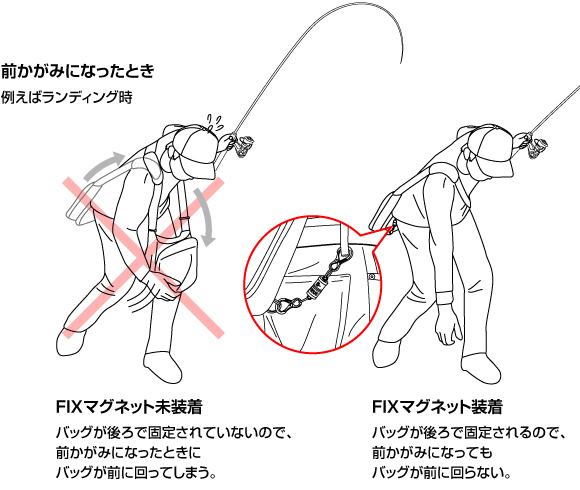 前かがみになったとき
例えばランディング時

FIXマグネット未装着
バッグが後ろで固定されていないので、前かがみになったときにバッグが前に回ってしまう。

FIXマグネット装着
バッグが後ろで固定されるので、前かがみになってもバッグが前に回らない。