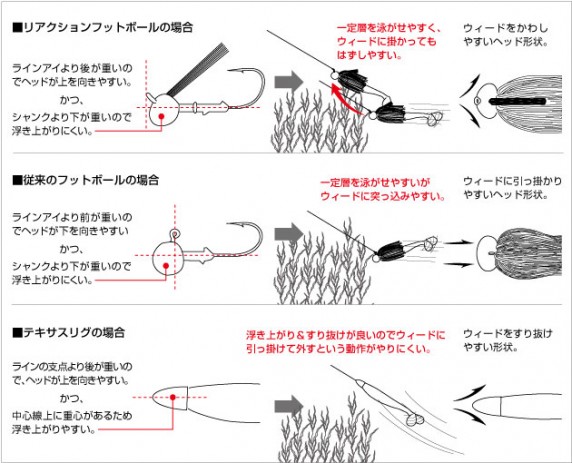 ■リアクションフットボールの場合

ラインアイより後が重いのでヘッドが上を向きやすい。
かつ、
シャンクより下が重いので浮き上がりにくい。

一定層を泳がせやすく、ウィードに掛かってもはずしやすい。

ウィードをかわしやすいヘッド形状。

■従来のフットボールの場合

ラインアイより前が重いのでヘッドが下を向きやすい
かつ、
シャンクより下が重いので浮き上がりにくい。

一定層を泳がせやすいがウィードに突っ込みやすい。

ウィードに引っ掛かりやすいヘッド形状。

■テキサスリグの場合

ラインの支点より後が重いので、ヘッドが上を向きやすい。
かつ、
中心線上に重心があるため浮き上がりやすい。

浮き上がり＆すり抜けが良いのでウィードに引っ掛けて外すという動作がやりにくい。

ウィードをすり抜けやすい形状。